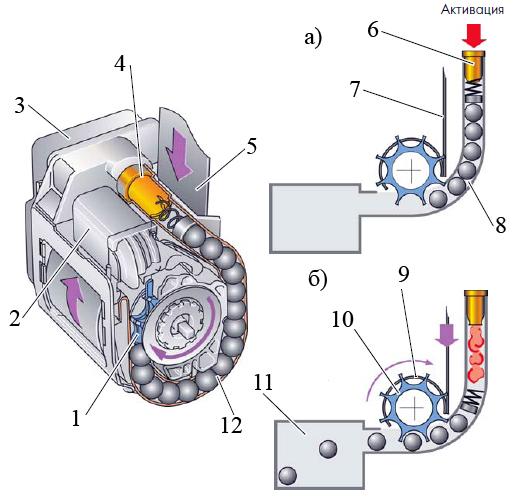 Активация
а)
6
7
8
4
3
5
2
1
12
б)
9
10
11